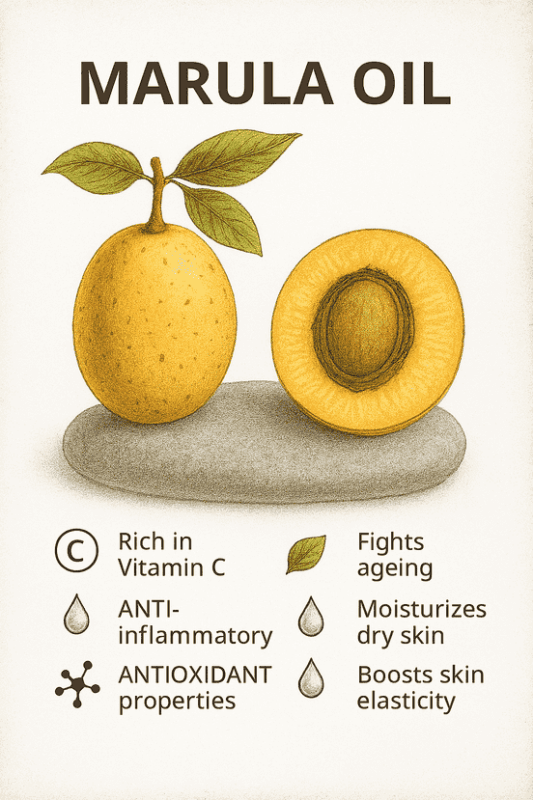 MARULA OIL

C

Rich in Vitamin C

ANTI-inflammatory

ANTIOXIDANT properties

Fights ageing

Moisturizes dry skin

Boosts skin elasticity